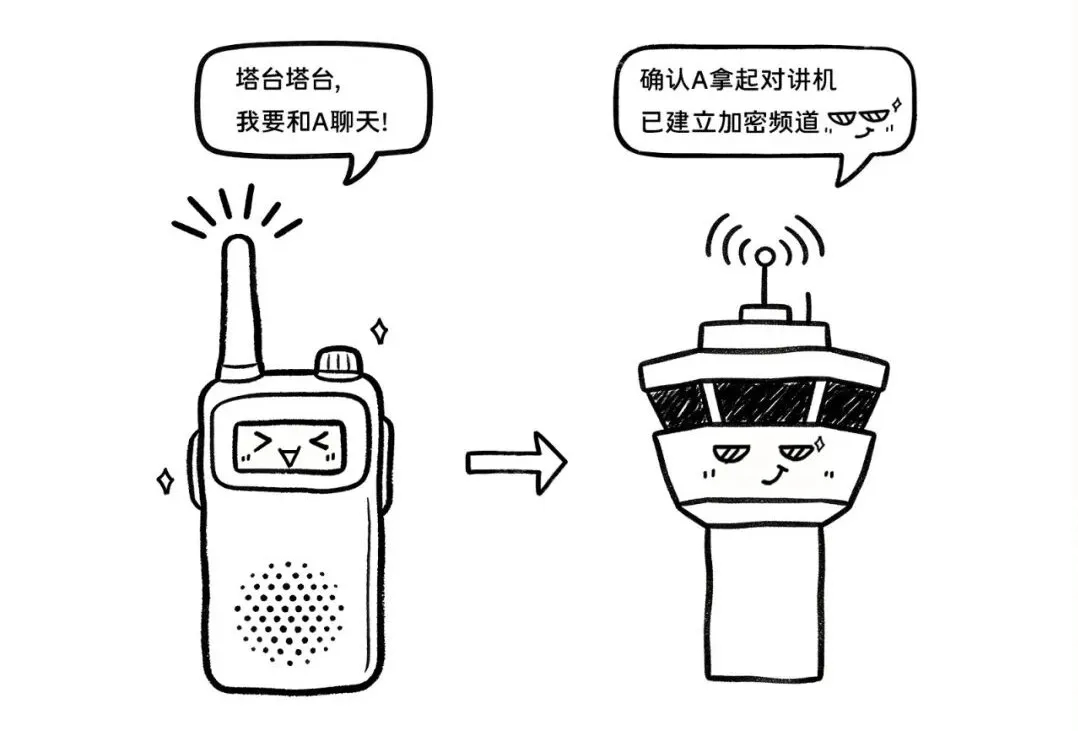 塔台塔台，
我要和A聊天！

确认A拿起对讲机
已建立加密频道